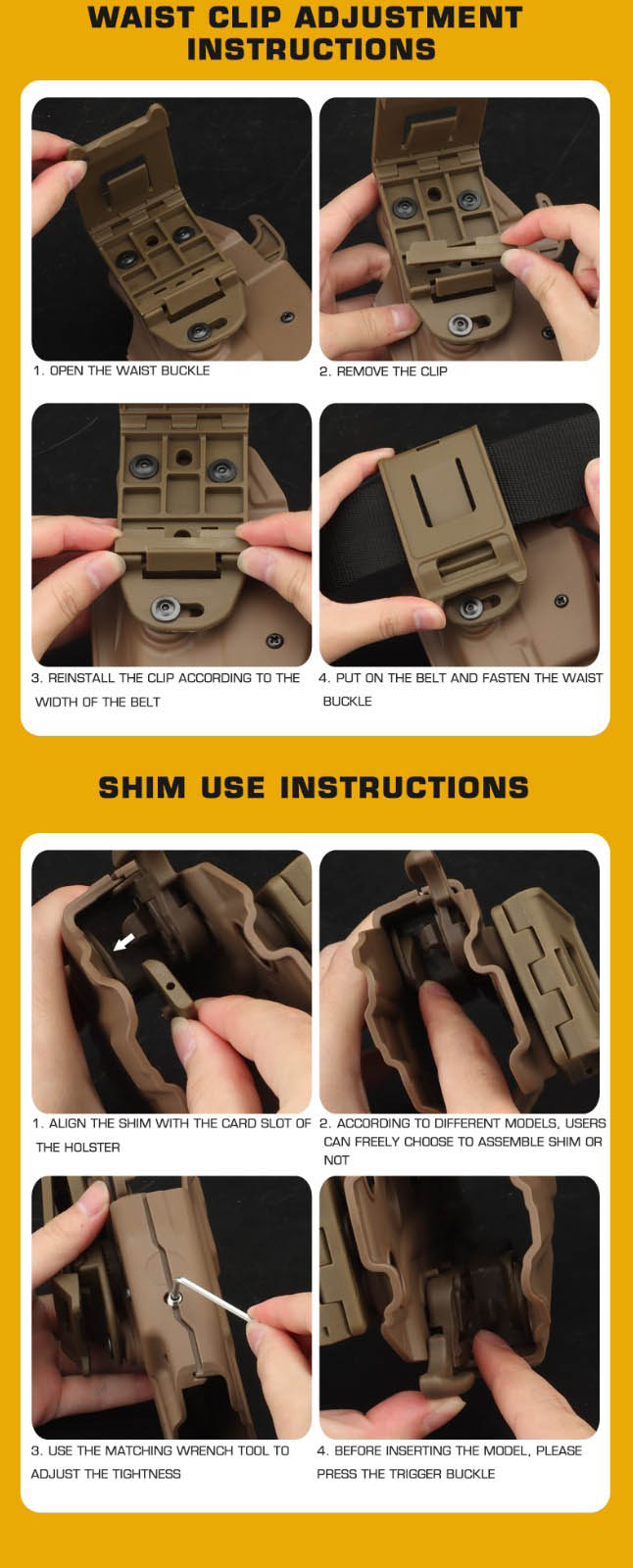 WAIST CLIP ADJUSTMENT INSTRUCTIONS

1. OPEN THE WAIST BUCKLE

2. REMOVE THE CLIP

3. REINSTALL THE CLIP ACCORDING TO THE WIDTH OF THE BELT

4. PUT ON THE BELT AND FASTEN THE WAIST BUCKLE

SHIM USE INSTRUCTIONS

1. ALIGN THE SHIM WITH THE CARD SLOT OF THE HOLSTER

2. ACCORDING TO DIFFERENT MODELS, USERS CAN FREELY CHOOSE TO ASSEMBLE SHIM OR NOT

3. USE THE MATCHING WRENCH TOOL TO ADJUST THE TIGHTNESS

4. BEFORE INSERTING THE MODEL, PLEASE PRESS THE TRIGGER BUCKLE