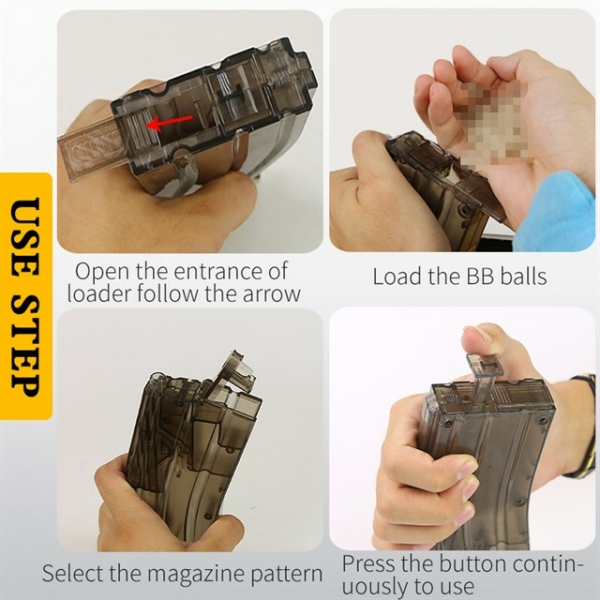 USE STEP

Open the entrance of loader follow the arrow

Load the BB balls

Select the magazine pattern

Press the button continuously to use