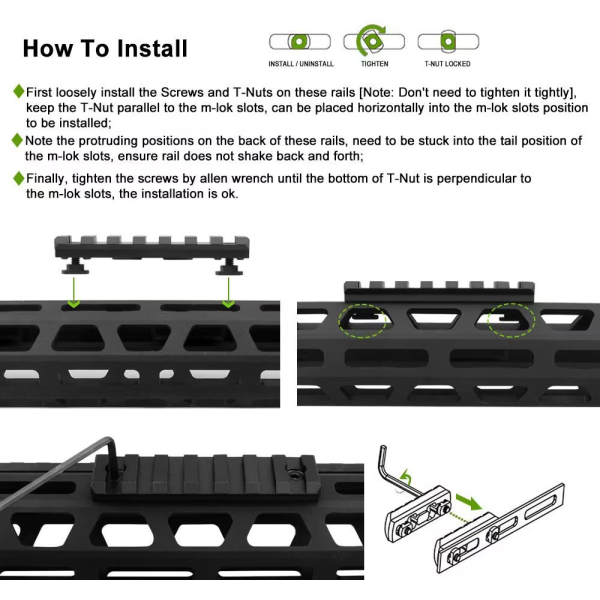 How To Install

INSTALL / UNINSTALL TIGHTEN T-NUT LOCKED

◆First loosely install the Screws and T-Nuts on these rails [Note: Don't need to tighten it tightly], keep the T-Nut parallel to the m-lok slots, can be placed horizontally into the m-lok slots position to be installed;

◆Note the protruding positions on the back of these rails, need to be stuck into the tail position of the m-lok slots, ensure rail does not shake back and forth;

◆Finally, tighten the screws by allen wrench until the bottom of T-Nut is perpendicular to the m-lok slots, the installation is ok.